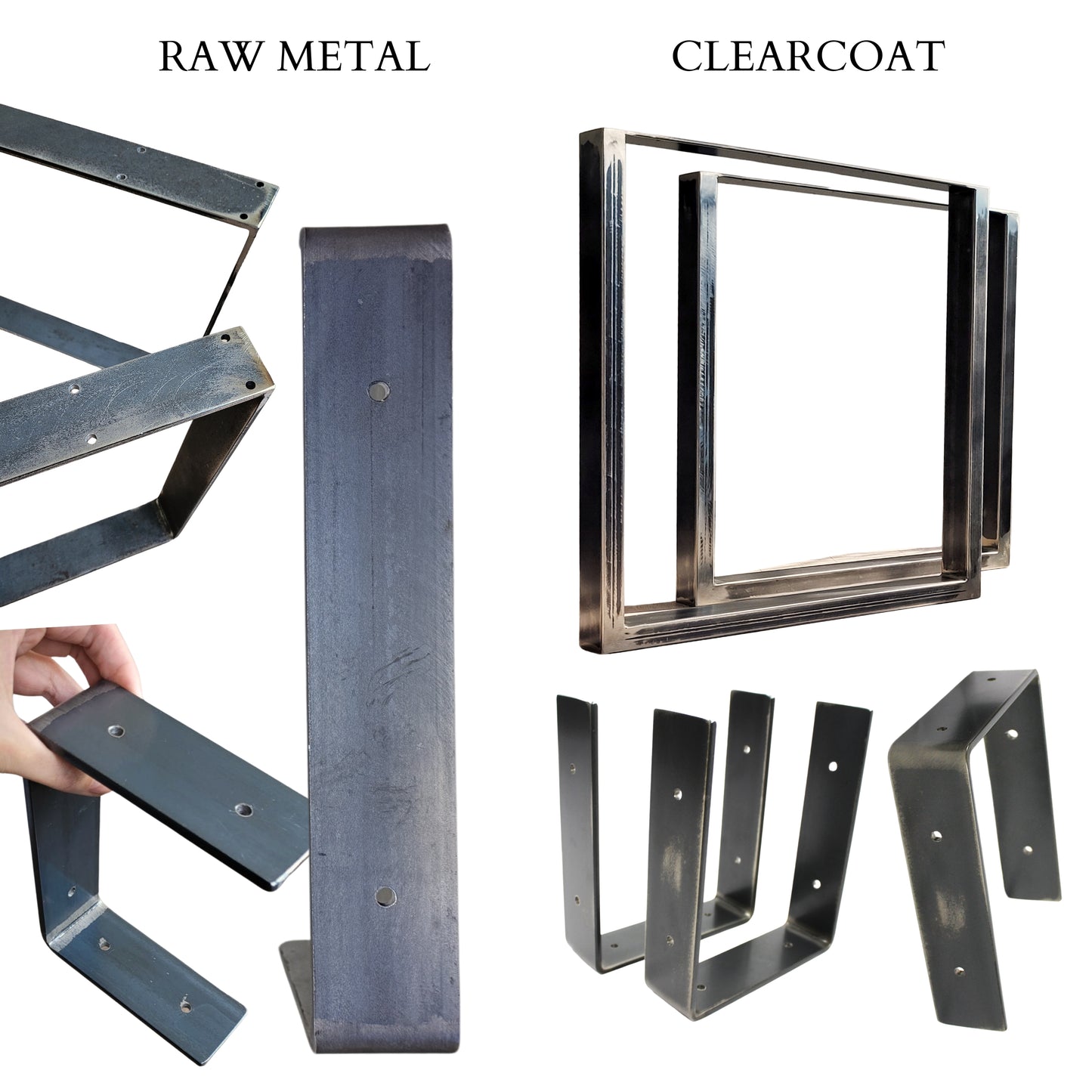 RAW METAL

CLEARCOAT